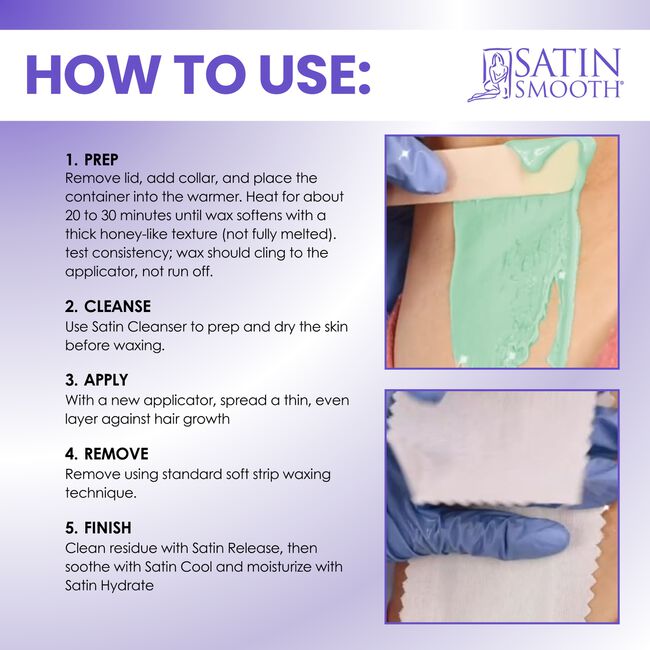 HOW TO USE:

SATIN SMOOTH®

1. PREP
Remove lid, add collar, and place the container into the warmer. Heat for about 20 to 30 minutes until wax softens with a thick honey-like texture (not fully melted). test consistency; wax should cling to the applicator, not run off.

2. CLEANSE
Use Satin Cleanser to prep and dry the skin before waxing.

3. APPLY
With a new applicator, spread a thin, even layer against hair growth

4. REMOVE
Remove using standard soft strip waxing technique.

5. FINISH
Clean residue with Satin Release, then soothe with Satin Cool and moisturize with Satin Hydrate